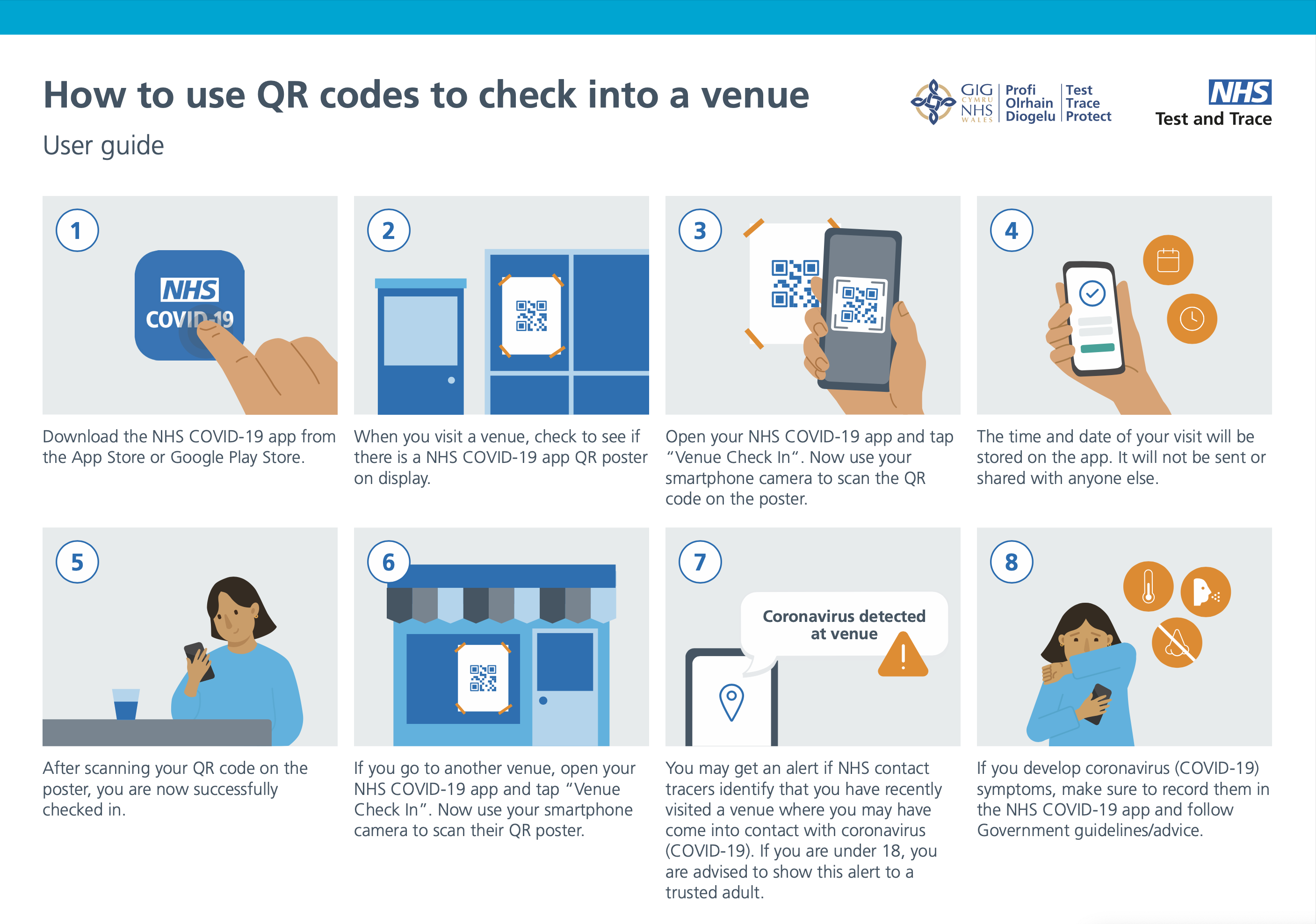 How to use QR codes to check into a venue

User guide

GIG CYMRU NHS WALES

Profi Olrhain Diogelu

Test Trace Protect

NHS Test and Trace

1

NHS COVID-19

Download the NHS COVID-19 app from the App Store or Google Play Store.

2

When you visit a venue, check to see if there is a NHS COVID-19 app QR poster on display.

3

Open your NHS COVID-19 app and tap "Venue Check In". Now use your smartphone camera to scan the QR code on the poster.

4

The time and date of your visit will be stored on the app. It will not be sent or shared with anyone else.

5

After scanning your QR code on the poster, you are now successfully checked in.

6

If you go to another venue, open your NHS COVID-19 app and tap "Venue Check In". Now use your smartphone camera to scan their QR poster.

7

Coronavirus detected at venue

You may get an alert if NHS contact tracers identify that you have recently visited a venue where you may have come into contact with coronavirus (COVID-19). If you are under 18, you are advised to show this alert to a trusted adult.

8

If you develop coronavirus (COVID-19) symptoms, make sure to record them in the NHS COVID-19 app and follow Government guidelines/advice.